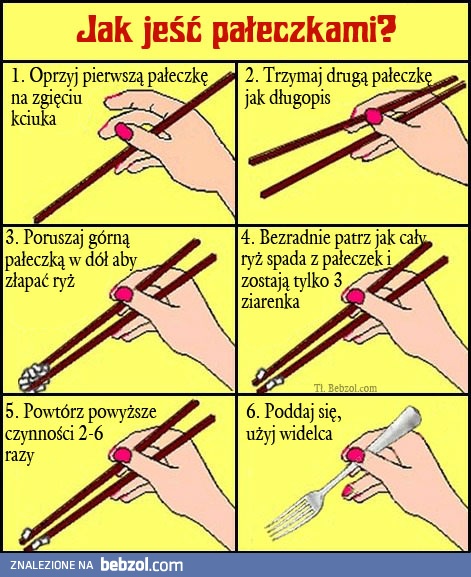 Jak jeść pałeczkami?

1. Oprzyj pierwszą pałeczkę na zgięciu kciuka

2. Trzymaj drugą pałeczkę jak długopis

3. Poruszaj górną pałeczką w dół aby złapać ryż

4. Bezradnie patrz jak cały ryż spada z pałeczek i zostają tylko 3 ziarenka

Tł. Bebzol.com

5. Powtórz powyższe czynności 2-6 razy

6. Poddaj się, użyj widelca

ZNALEZIONE NA bebzol.com