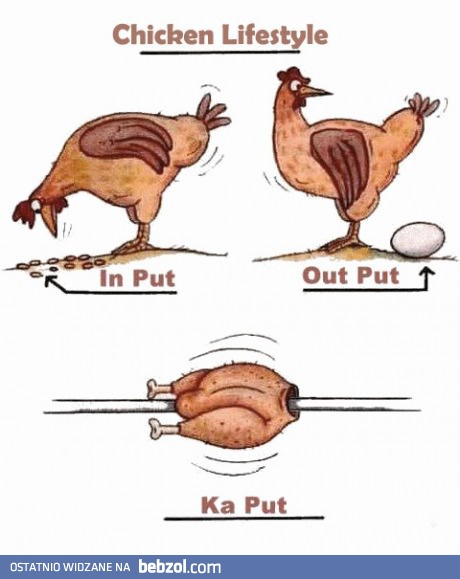 Chicken Lifestyle

In Put

Out Put

Ka Put

OSTATNIO WIDZANE NA bebzol.com