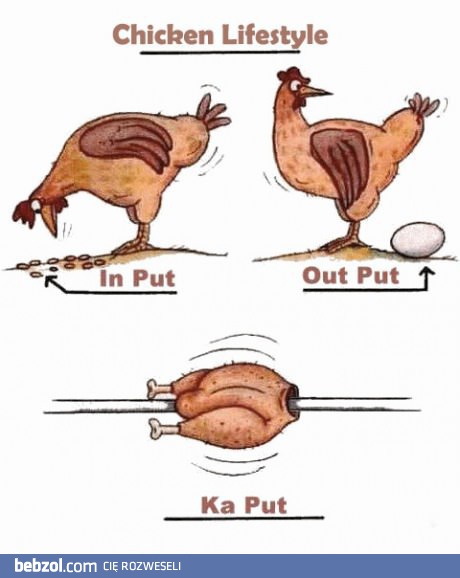 Chicken Lifestyle

In Put

Out Put

Ka Put

bebzol.com CIĘ ROZWESELI