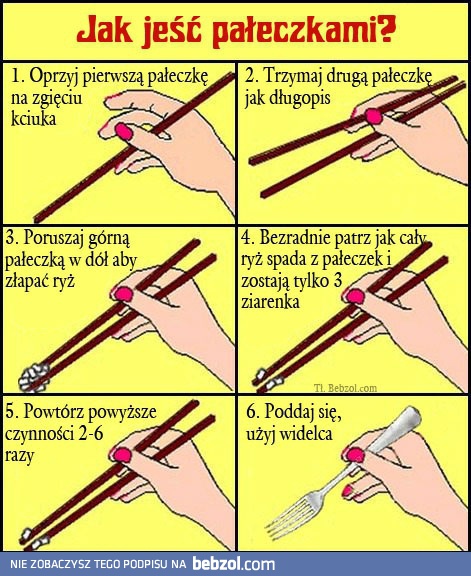 Jak jeść pałeczkami?

1. Oprzyj pierwszą pałeczkę na zgięciu kciuka

2. Trzymaj drugą pałeczkę jak długopis

3. Poruszaj górną pałeczką w dół aby złapać ryż

4. Bezradnie patrz jak cały ryż spada z pałeczek i zostają tylko 3 ziarenka

Tł. Bebzol.com

5. Powtórz powyższe czynności 2-6 razy

6. Poddaj się, użyj widelca

NIE ZOBACZYSZ TEGO PODPISU NA bebzol.com