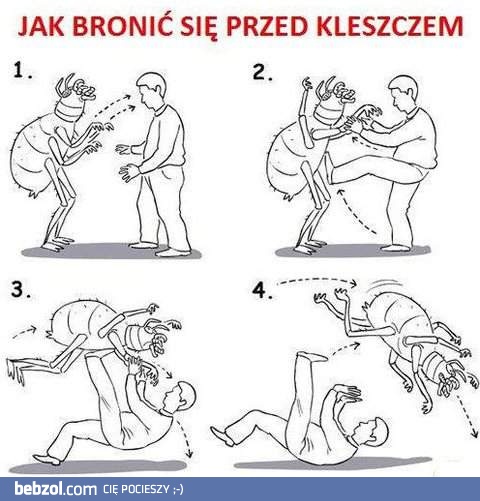 JAK BRONIĆ SIĘ PRZED KLESZCZEM

1.

2.

3.

4.

bebzol.com CIĘ POCIESZY ;-)