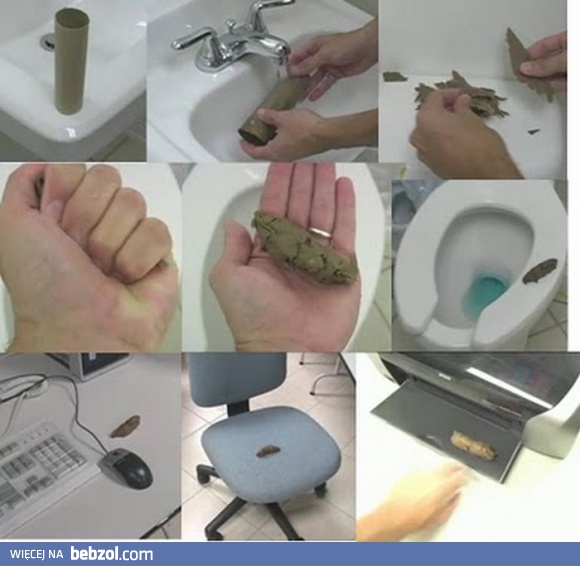 WIĘCEJ NA bebzol.com