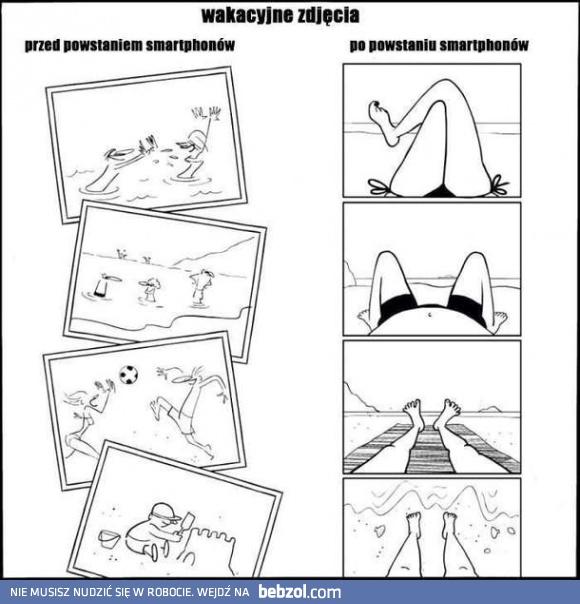 wakacyjne zdjęcia

przed powstaniem smartphonów

po powstaniu smartphonów

NIE MUSISZ NUDZIĆ SIĘ W ROBOCIE. WEJDŹ NA bebzol.com